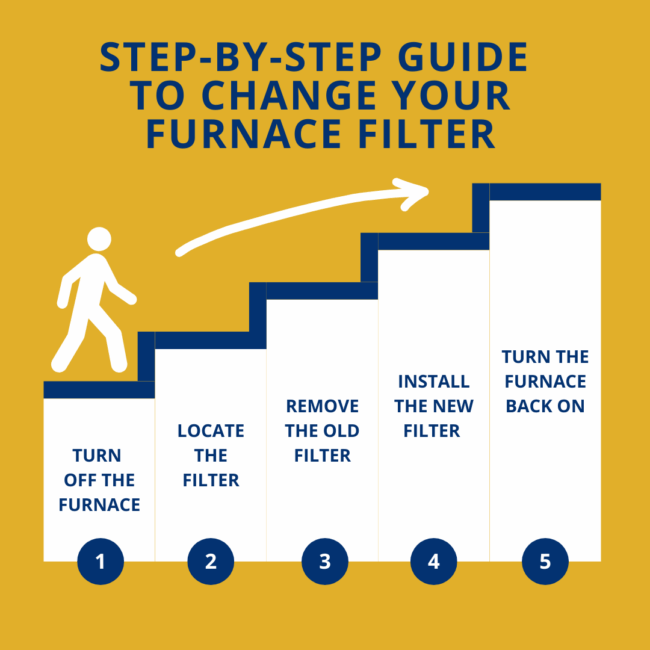 STEP-BY-STEP GUIDE TO CHANGE YOUR FURNACE FILTER

TURN OFF THE FURNACE

1

LOCATE THE FILTER

2

REMOVE THE OLD FILTER

3

INSTALL THE NEW FILTER

4

TURN THE FURNACE BACK ON

5