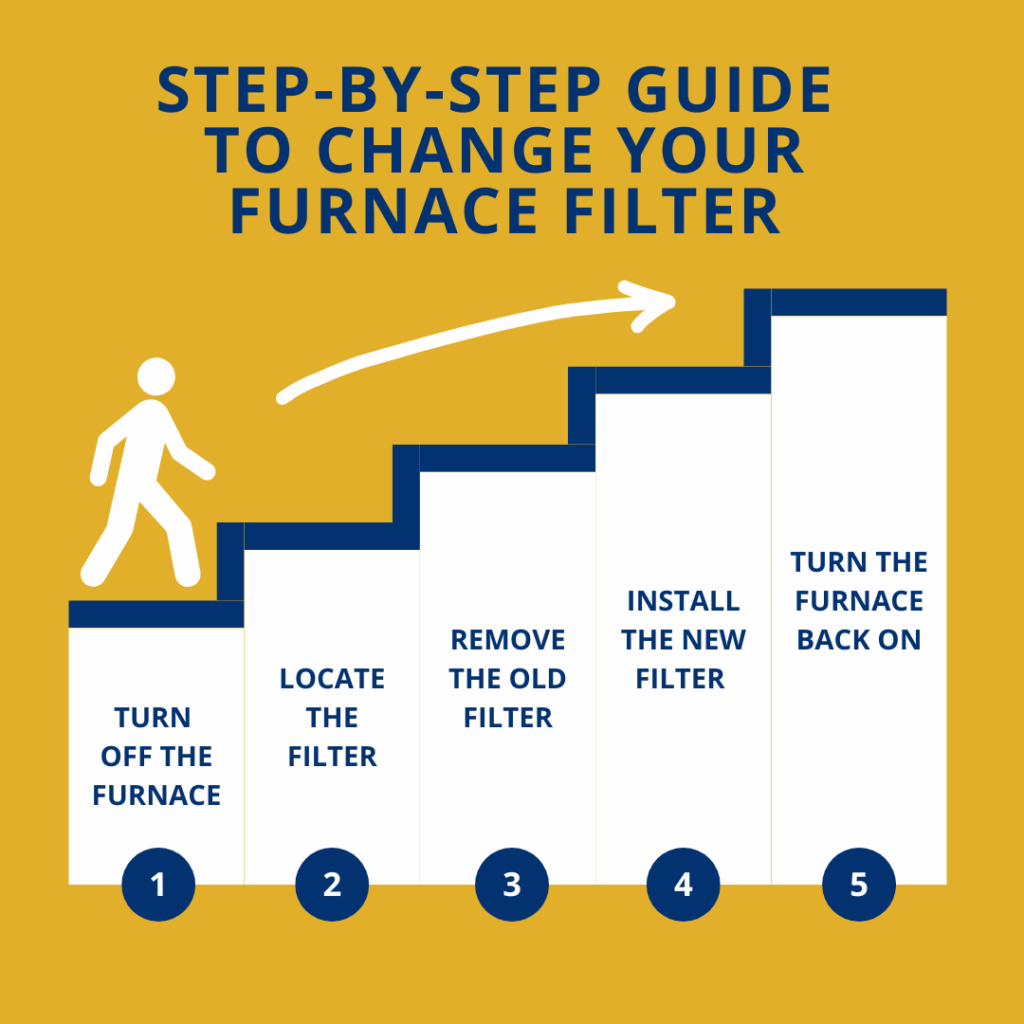 STEP-BY-STEP GUIDE TO CHANGE YOUR FURNACE FILTER

TURN OFF THE FURNACE

1

LOCATE THE FILTER

2

REMOVE THE OLD FILTER

3

INSTALL THE NEW FILTER

4

TURN THE FURNACE BACK ON

5